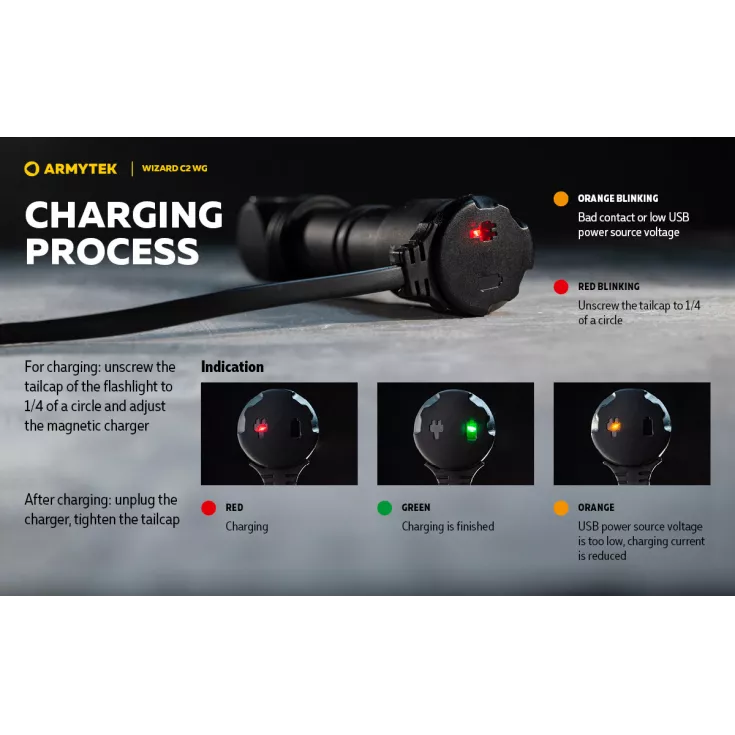 ARMYTEK | WIZARD C2 WG

CHARGING PROCESS

ORANGE BLINKING
Bad contact or low USB power source voltage

RED BLINKING
Unscrew the tailcap to 1/4 of a circle

For charging: unscrew the tailcap of the flashlight to 1/4 of a circle and adjust the magnetic charger

After charging: unplug the charger, tighten the tailcap

Indication

RED
Charging

GREEN
Charging is finished

ORANGE
USB power source voltage is too low, charging current is reduced