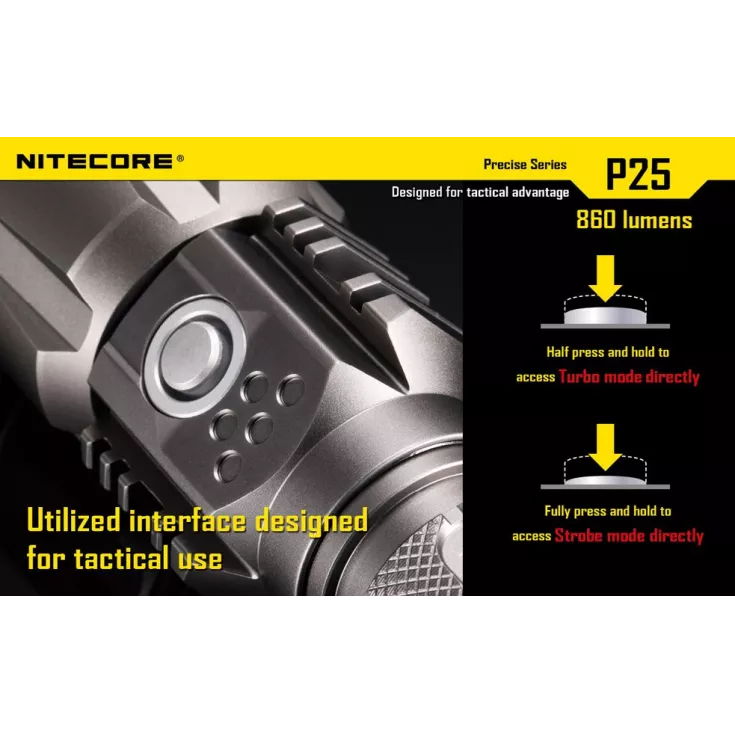 NITECORE®

Precise Series
P25
Designed for tactical advantage
860 lumens

Half press and hold to access Turbo mode directly

Fully press and hold to access Strobe mode directly

Utilized interface designed for tactical use