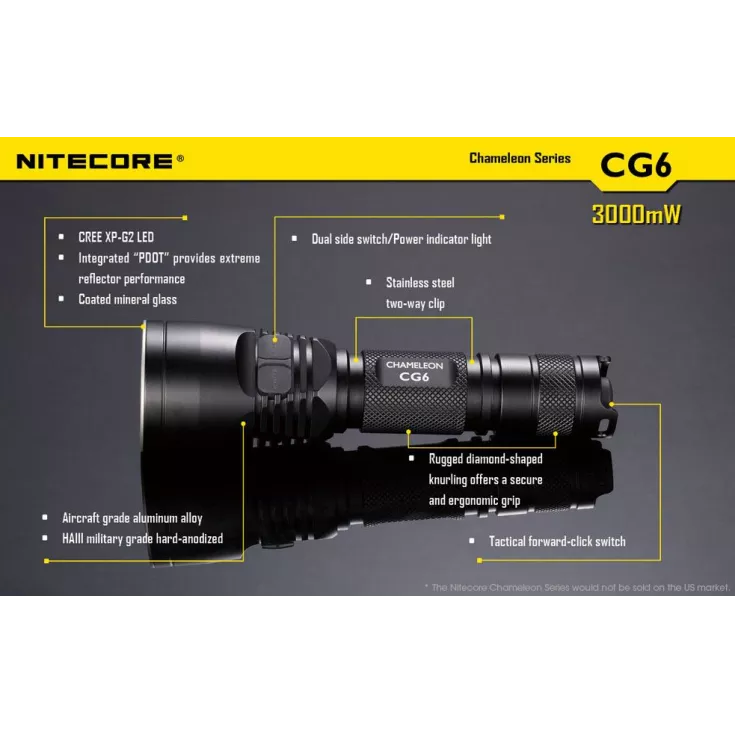 NITECORE®

Chameleon Series

CG6

3000mW

▪ CREE XP-G2 LED
▪ Integrated "PDOT" provides extreme reflector performance
▪ Coated mineral glass

▪ Dual side switch/Power indicator light

▪ Stainless steel two-way clip

CHAMELEON
CG6

▪ Rugged diamond-shaped knurling offers a secure and ergonomic grip

▪ Aircraft grade aluminum alloy
▪ HAIII military grade hard-anodized

▪ Tactical forward-click switch

* The Nitecore Chameleon Series would not be sold on the US market.